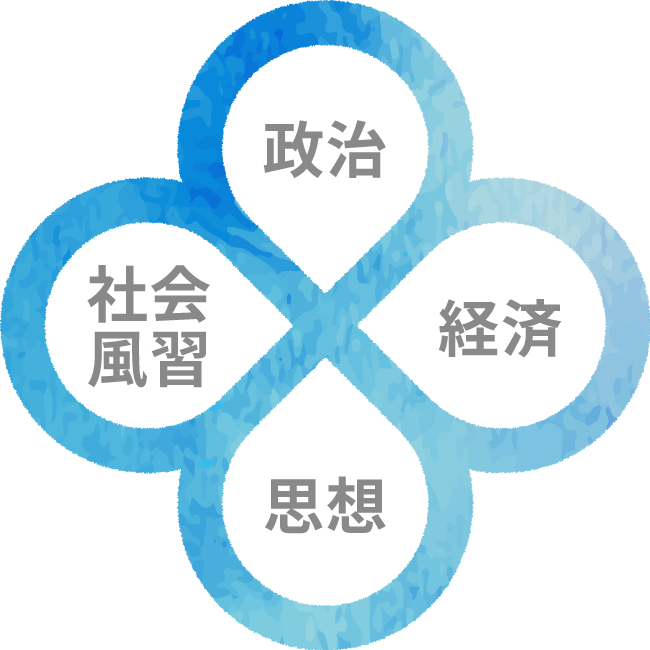 政治

社会
風習

経済

思想